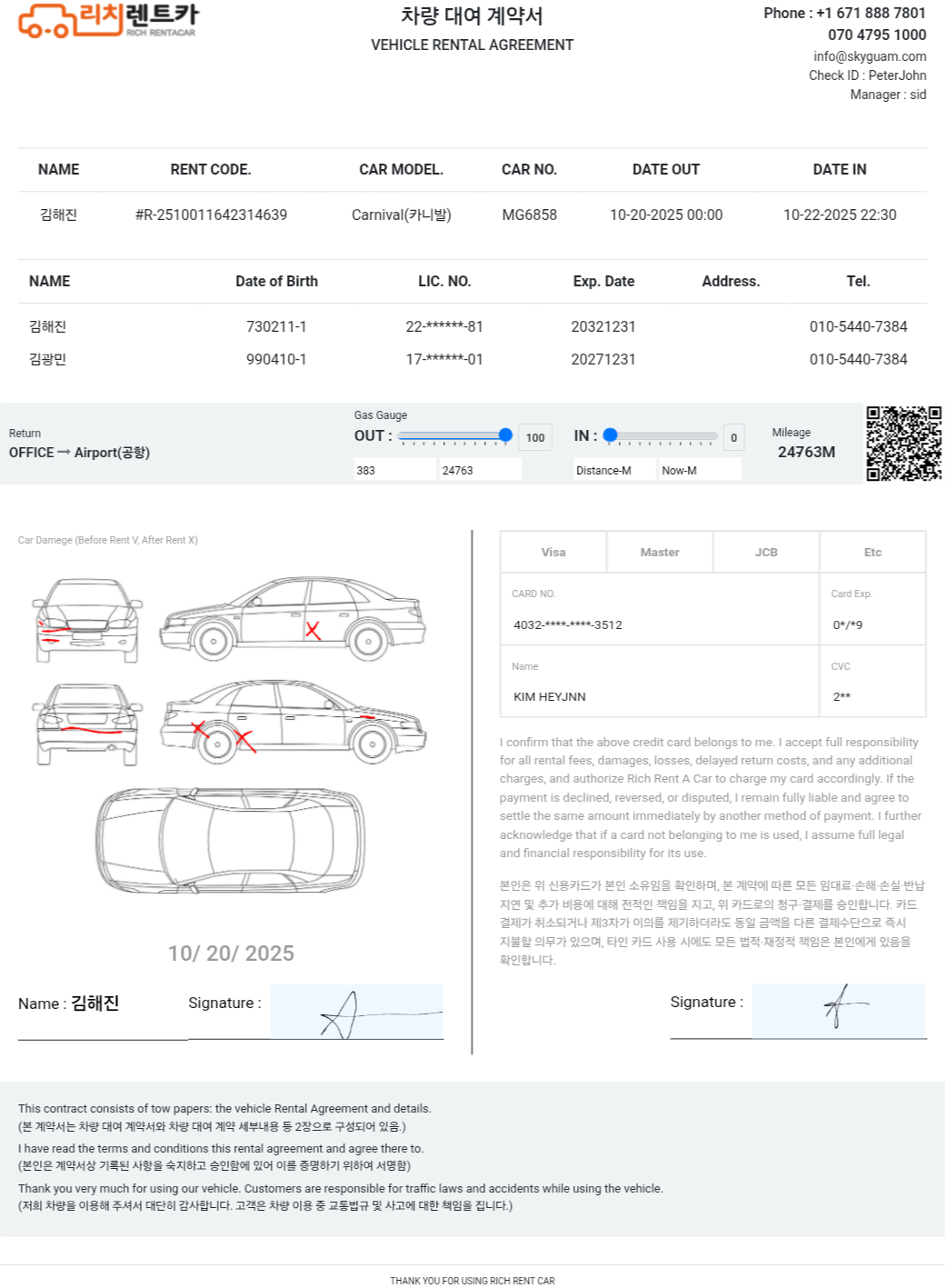 리치렌트카
RICH RENTACAR

차량 대여 계약서
VEHICLE RENTAL AGREEMENT

Phone : +1 671 888 7801
070 4795 1000
info@skyguam.com
Check ID : PeterJohn
Manager : sid

| NAME | RENT CODE. | CAR MODEL. | CAR NO. | DATE OUT | DATE IN |
|---|---|---|---|---|---|
| 김해진 | #R-2510011642314639 | Carnival(카니발) | MG6858 | 10-20-2025 00:00 | 10-22-2025 22:30 |

| NAME | Date of Birth | LIC. NO. | Exp. Date | Address. | Tel. |
|---|---|---|---|---|---|
| 김해진 | 730211-1 | 22-******-81 | 20321231 | | 010-5440-7384 |
| 김광민 | 990410-1 | 17-******-01 | 20271231 | | 010-5440-7384 |

Return
OFFICE → Airport(공항)

Gas Gauge
OUT : 100
IN : 0
383 24763
Distance-M Now-M

Mileage
24763M

Car Damege (Before Rent V, After Rent X)

10/ 20/ 2025

Name : 김해진 Signature :

| Visa | Master | JCB | Etc |
|---|---|---|---|

CARD NO.
4032-****-****-3512
Card Exp.
0*/*9
Name
KIM HEYJNN
CVC
2**

I confirm that the above credit card belongs to me. I accept full responsibility for all rental fees, damages, losses, delayed return costs, and any additional charges, and authorize Rich Rent A Car to charge my card accordingly. If the payment is declined, reversed, or disputed, I remain fully liable and agree to settle the same amount immediately by another method of payment. I further acknowledge that if a card not belonging to me is used, I assume full legal and financial responsibility for its use.

본인은 위 신용카드가 본인 소유임을 확인하며, 본 계약에 따른 모든 임대료·손해·손실·반납 지연 및 추가 비용에 대해 전적인 책임을 지고, 위 카드로의 청구·결제를 승인합니다. 카드 결제가 취소되거나 제3자가 이의를 제기하더라도 동일 금액을 다른 결제수단으로 즉시 지불할 의무가 있으며, 타인 카드 사용 시에도 모든 법적·재정적 책임은 본인에게 있음을 확인합니다.

Signature :

This contract consists of tow papers: the vehicle Rental Agreement and details.
(본 계약서는 차량 대여 계약서와 차량 대여 계약 세부내용 등 2장으로 구성되어 있음.)
I have read the terms and conditions this rental agreement and agree there to.
(본인은 계약서상 기록된 사항을 숙지하고 승인함에 있어 이를 증명하기 위하여 서명함)
Thank you very much for using our vehicle. Customers are responsible for traffic laws and accidents while using the vehicle.
(저희 차량을 이용해 주셔서 대단히 감사합니다. 고객은 차량 이용 중 교통법규 및 사고에 대한 책임을 집니다.)

THANK YOU FOR USING RICH RENT CAR